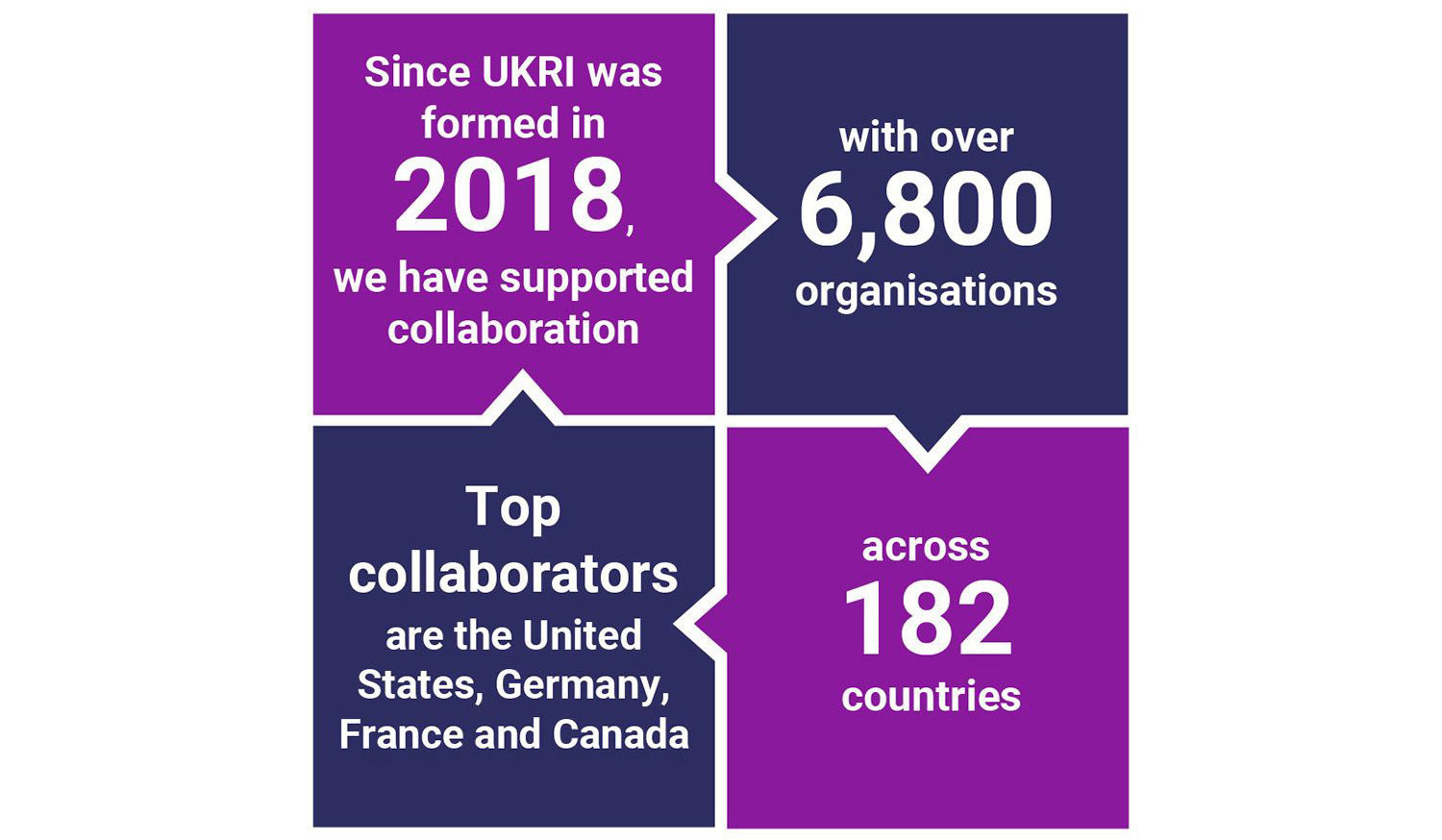 Since UKRI was formed in 2018, we have supported collaboration

with over 6,800 organisations

across 182 countries

Top collaborators are the United States, Germany, France and Canada